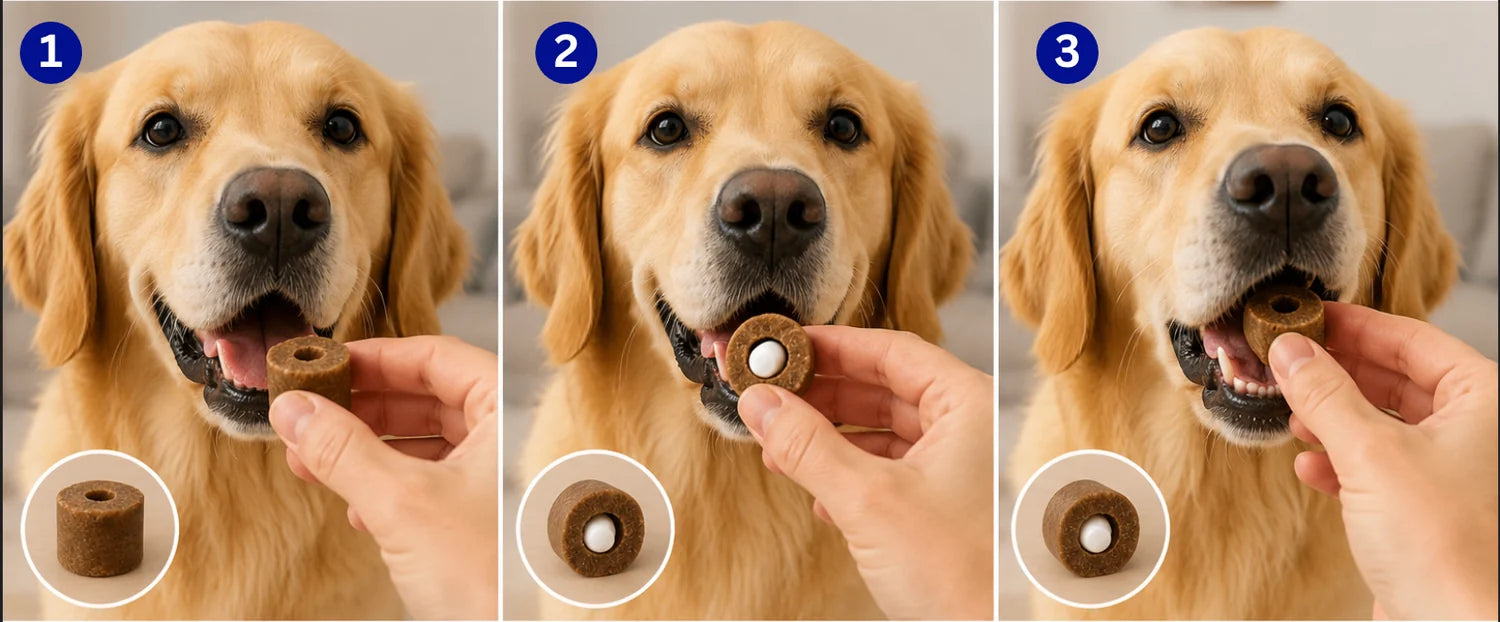 1

2

3